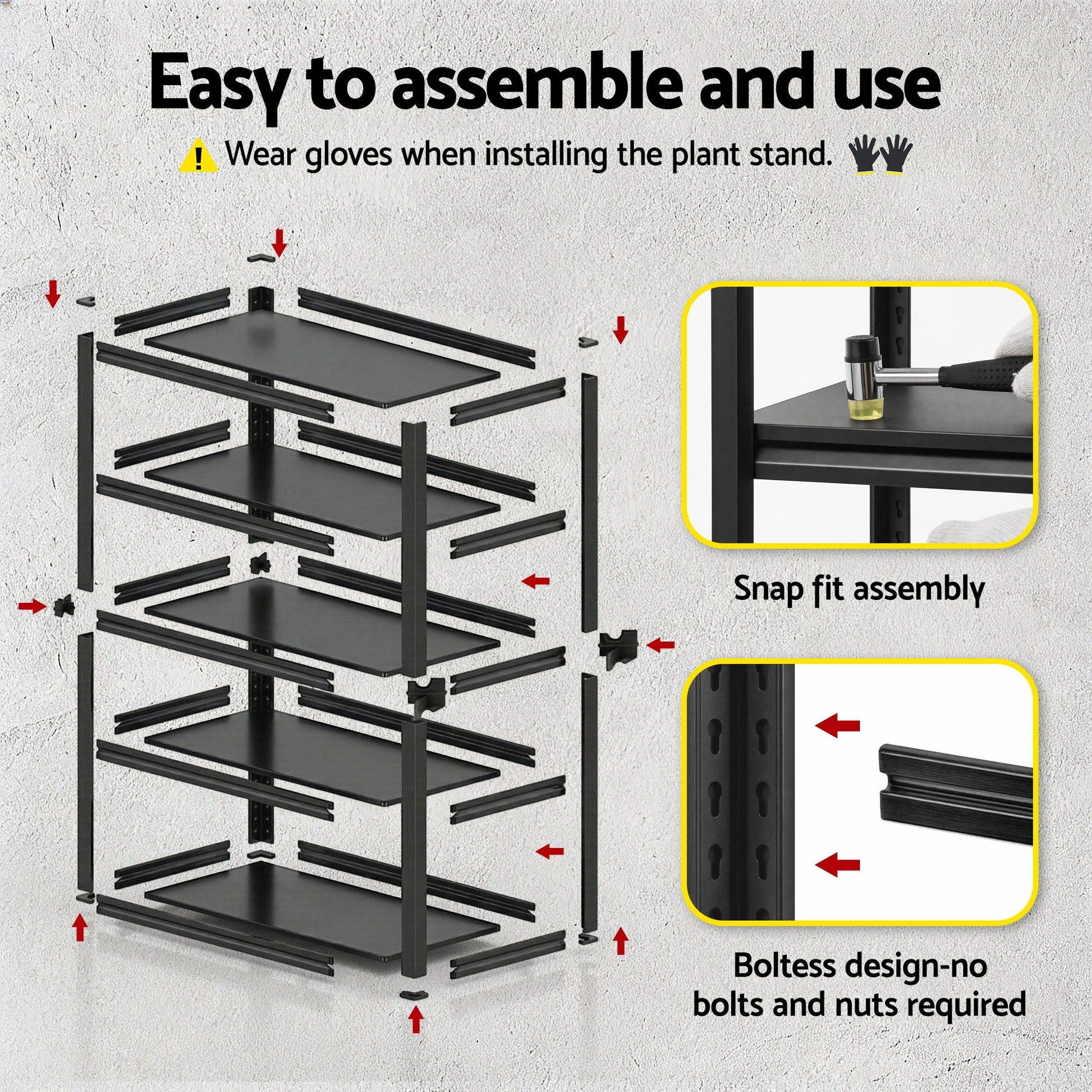 Easy to assemble and use

Wear gloves when installing the plant stand.

Snap fit assembly

Boltess design-no bolts and nuts required