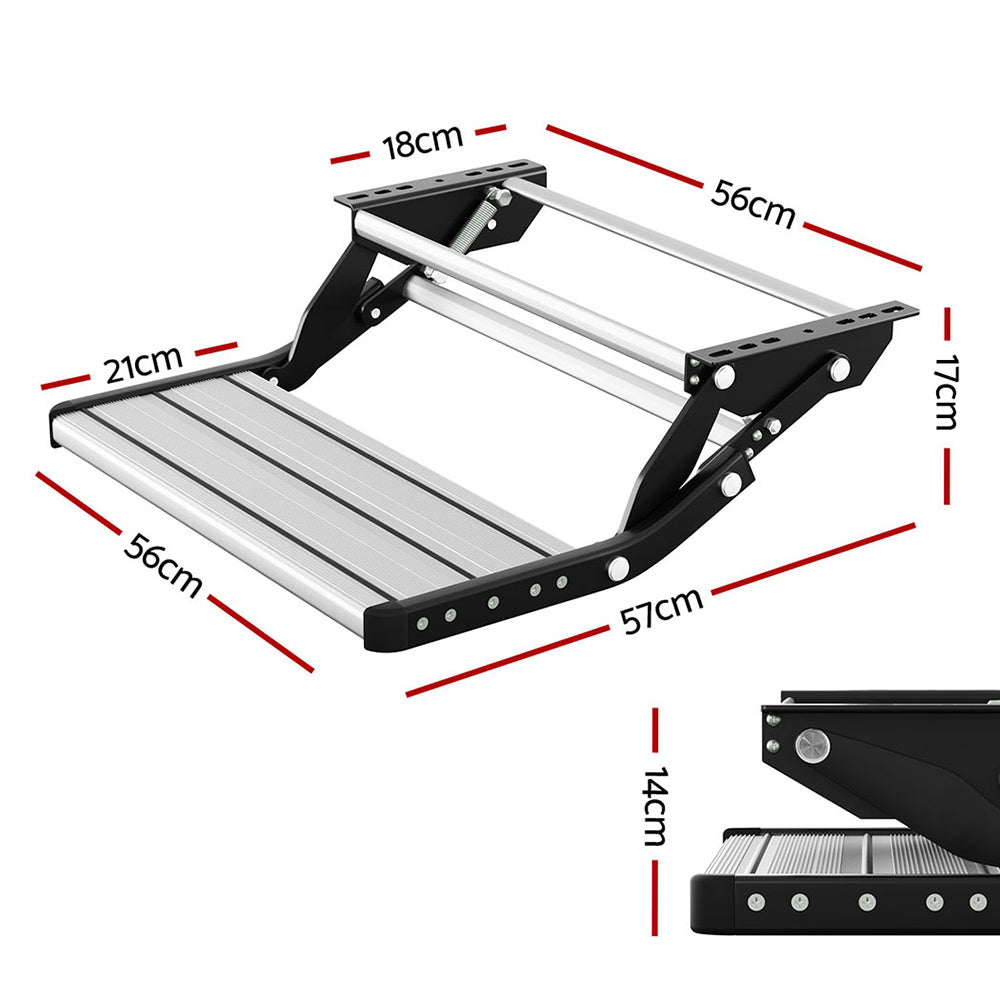 18cm
56cm
21cm
17cm
56cm
57cm
14cm