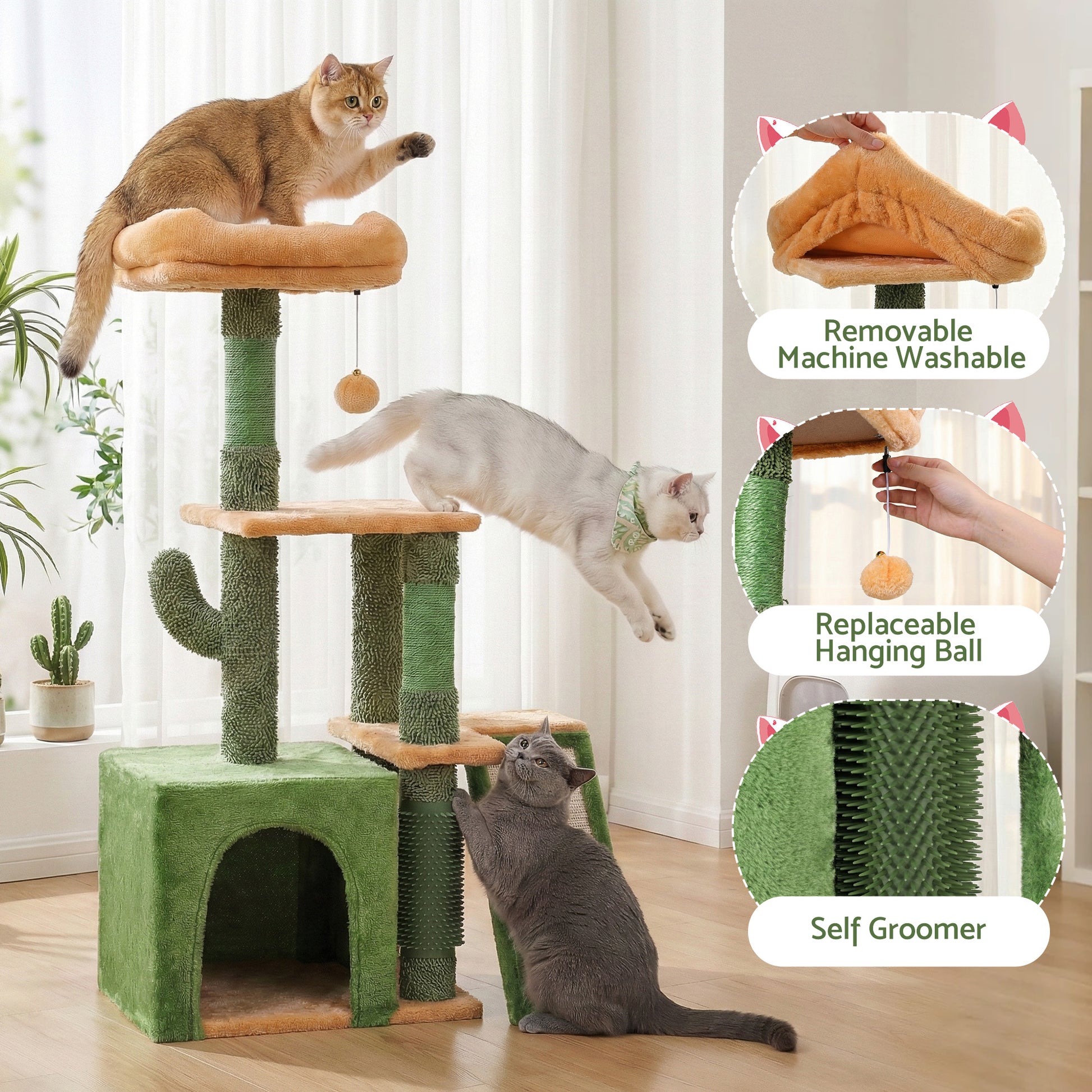 Removable
Machine Washable

Replaceable
Hanging Ball

Self Groomer