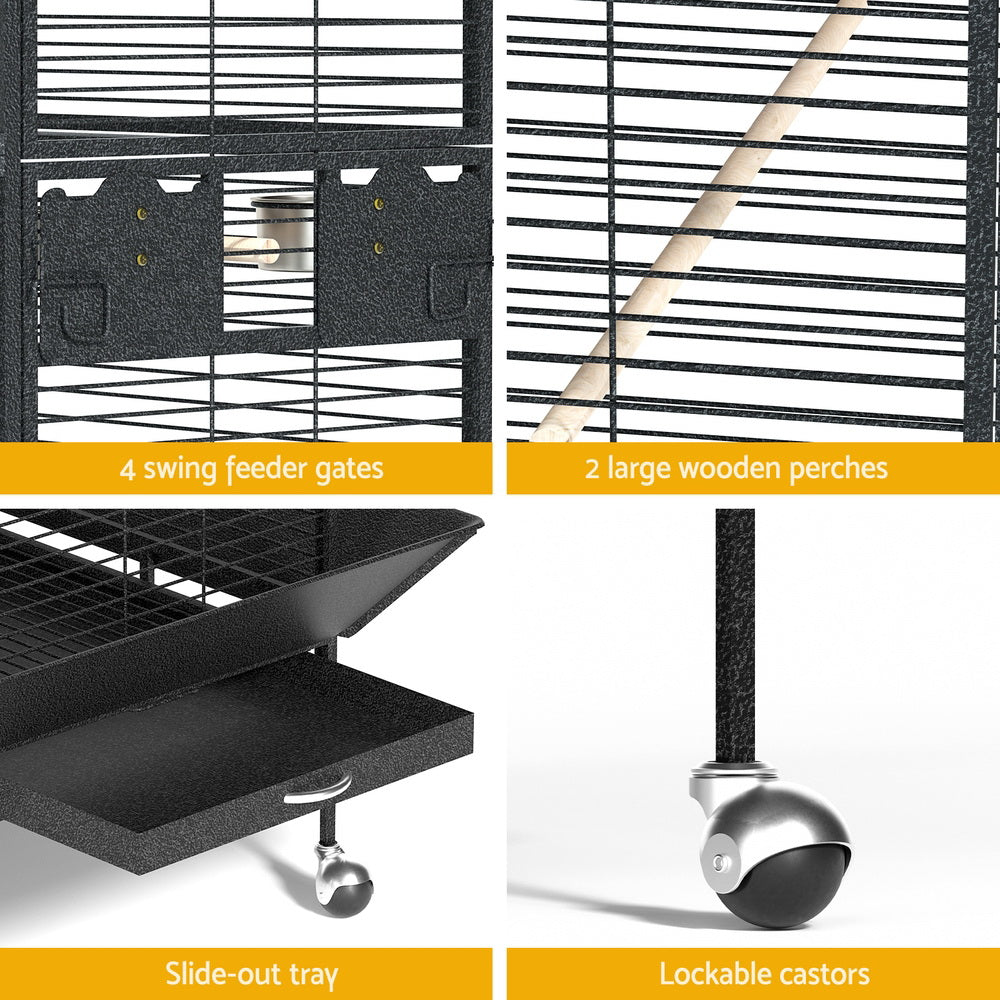 4 swing feeder gates

2 large wooden perches

Slide-out tray

Lockable castors