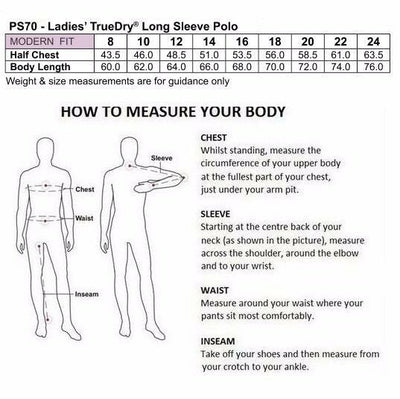 PS70 - Ladies' TrueDry® Long Sleeve Polo

| MODERN FIT | 8 | 10 | 12 | 14 | 16 | 18 | 20 | 22 | 24 |
|---|---|---|---|---|---|---|---|---|---|
| Half Chest | 43.5 | 46.0 | 48.5 | 51.0 | 53.5 | 56.0 | 58.5 | 61.0 | 63.5 |
| Body Length | 60.0 | 62.0 | 64.0 | 66.0 | 68.0 | 70.0 | 72.0 | 74.0 | 76.0 |

Weight & size measurements are for guidance only

HOW TO MEASURE YOUR BODY

Chest

Waist

Inseam

Sleeve

CHEST
Whilst standing, measure the circumference of your upper body at the fullest part of your chest, just under your arm pit.

SLEEVE
Starting at the centre back of your neck (as shown in the picture), measure across the shoulder, around the elbow and to your wrist.

WAIST
Measure around your waist where your pants sit most comfortably.

INSEAM
Take off your shoes and then measure from your crotch to your ankle.