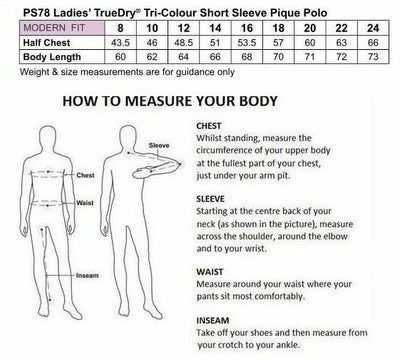 PS78 Ladies' TrueDry® Tri-Colour Short Sleeve Pique Polo

| MODERN FIT | 8 | 10 | 12 | 14 | 16 | 18 | 20 | 22 | 24 |
|---|---|---|---|---|---|---|---|---|---|
| Half Chest | 43.5 | 46 | 48.5 | 51 | 53.5 | 57 | 60 | 63 | 66 |
| Body Length | 60 | 62 | 64 | 66 | 68 | 70 | 71 | 72 | 73 |

Weight & size measurements are for guidance only

HOW TO MEASURE YOUR BODY

Chest
Waist
Inseam
Sleeve

CHEST
Whilst standing, measure the circumference of your upper body at the fullest part of your chest, just under your arm pit.

SLEEVE
Starting at the centre back of your neck (as shown in the picture), measure across the shoulder, around the elbow and to your wrist.

WAIST
Measure around your waist where your pants sit most comfortably.

INSEAM
Take off your shoes and then measure from your crotch to your ankle.