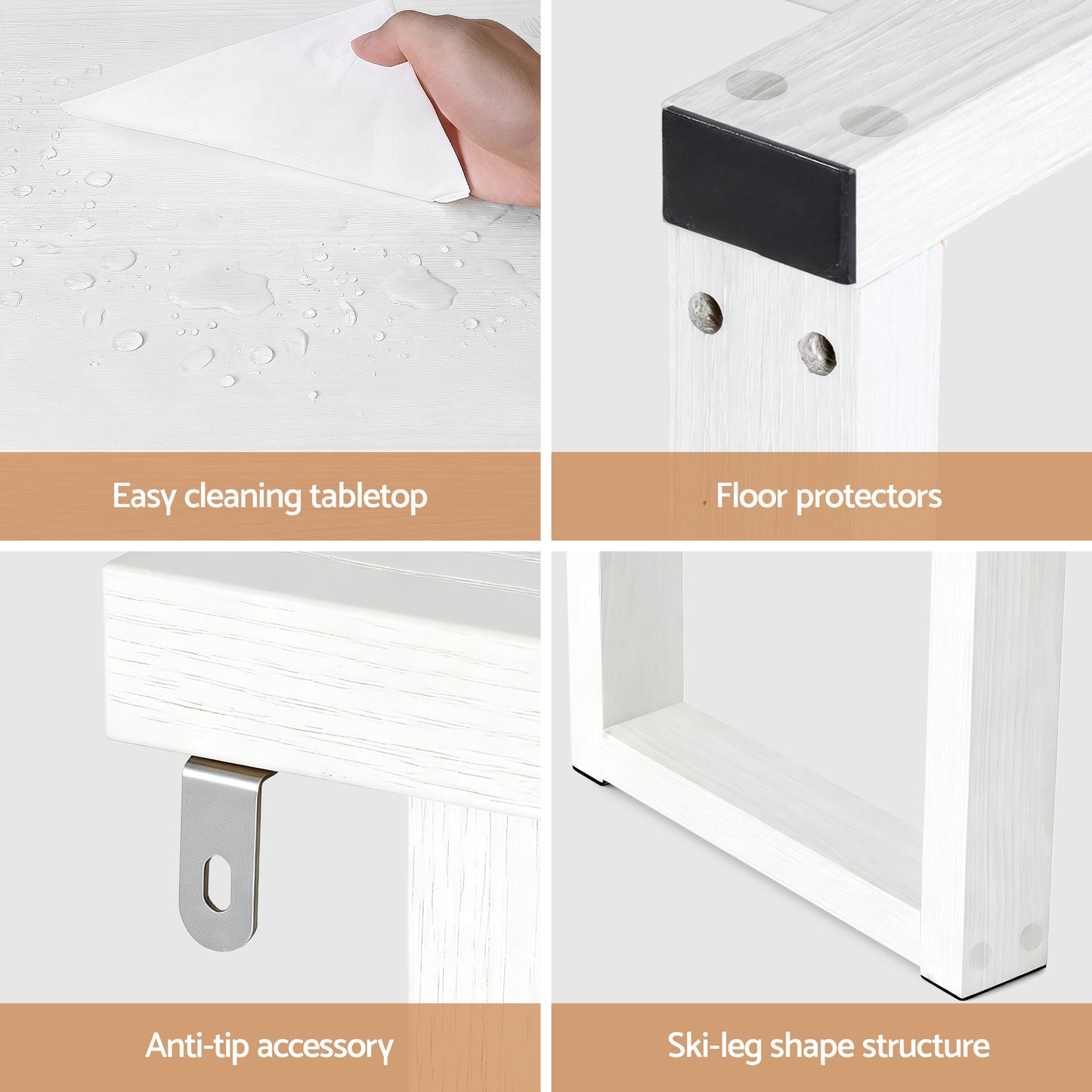 Easy cleaning tabletop

Floor protectors

Anti-tip accessory

Ski-leg shape structure