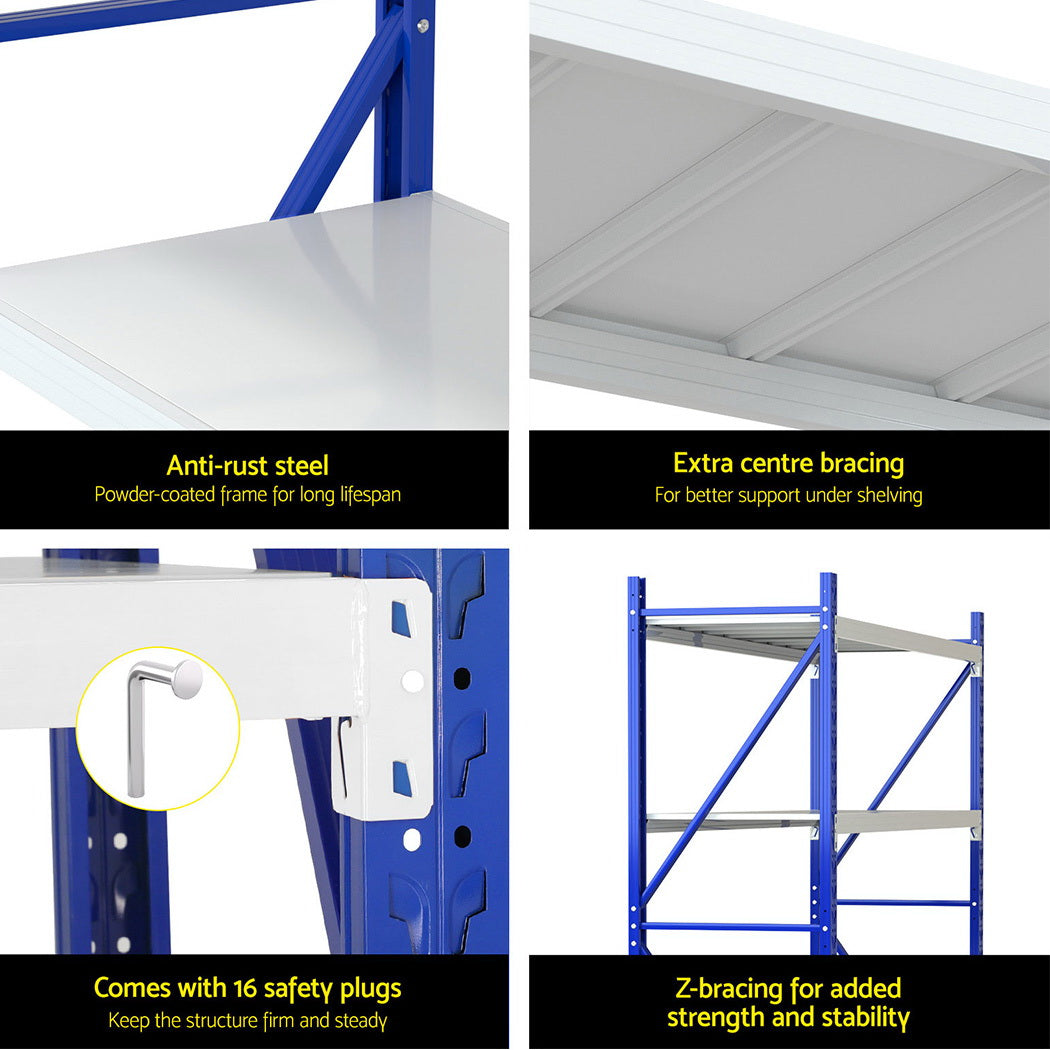 Anti-rust steel
Powder-coated frame for long lifespan

Extra centre bracing
For better support under shelving

Comes with 16 safety plugs
Keep the structure firm and steady

Z-bracing for added strength and stability