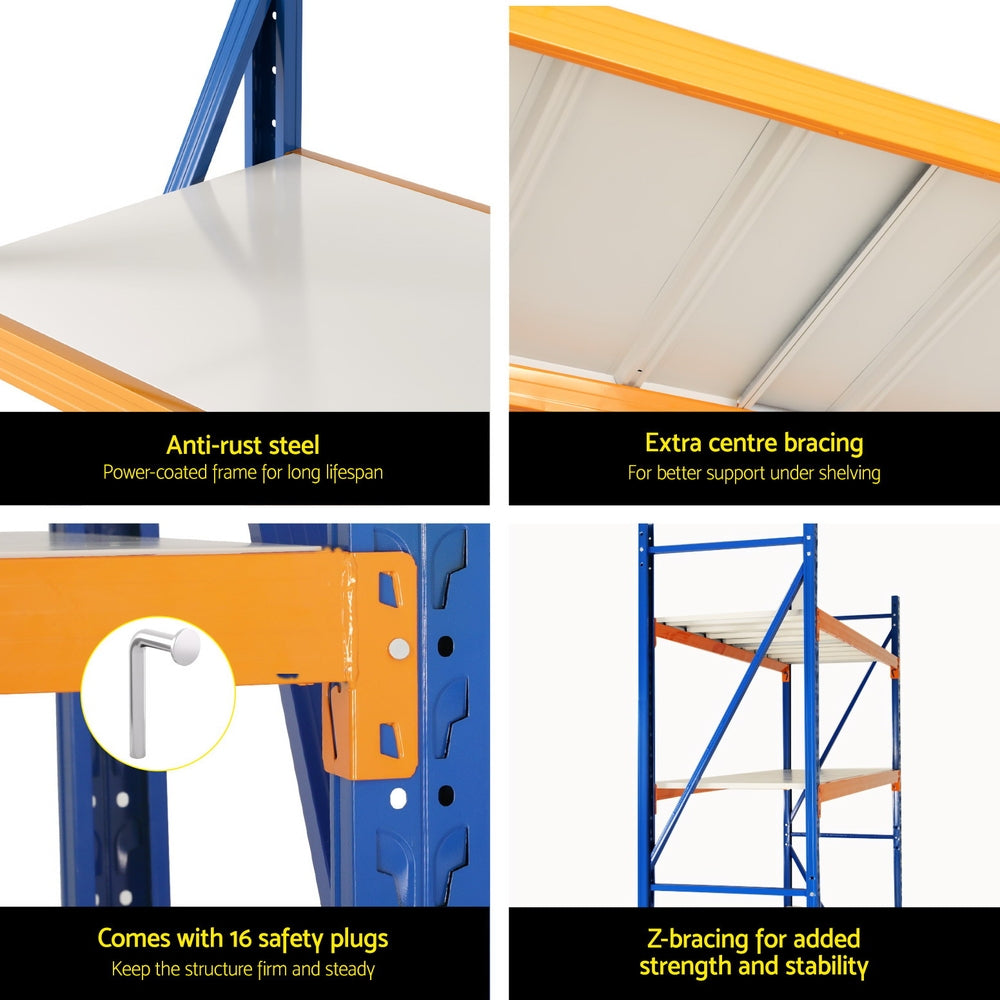 Anti-rust steel
Power-coated frame for long lifespan

Extra centre bracing
For better support under shelving

Comes with 16 safety plugs
Keep the structure firm and steady

Z-bracing for added strength and stability