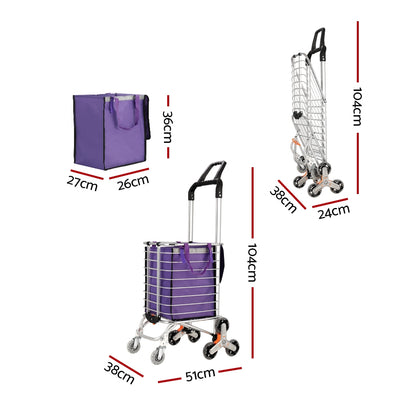 36cm
27cm
26cm
104cm
38cm
24cm
104cm
38cm
51cm