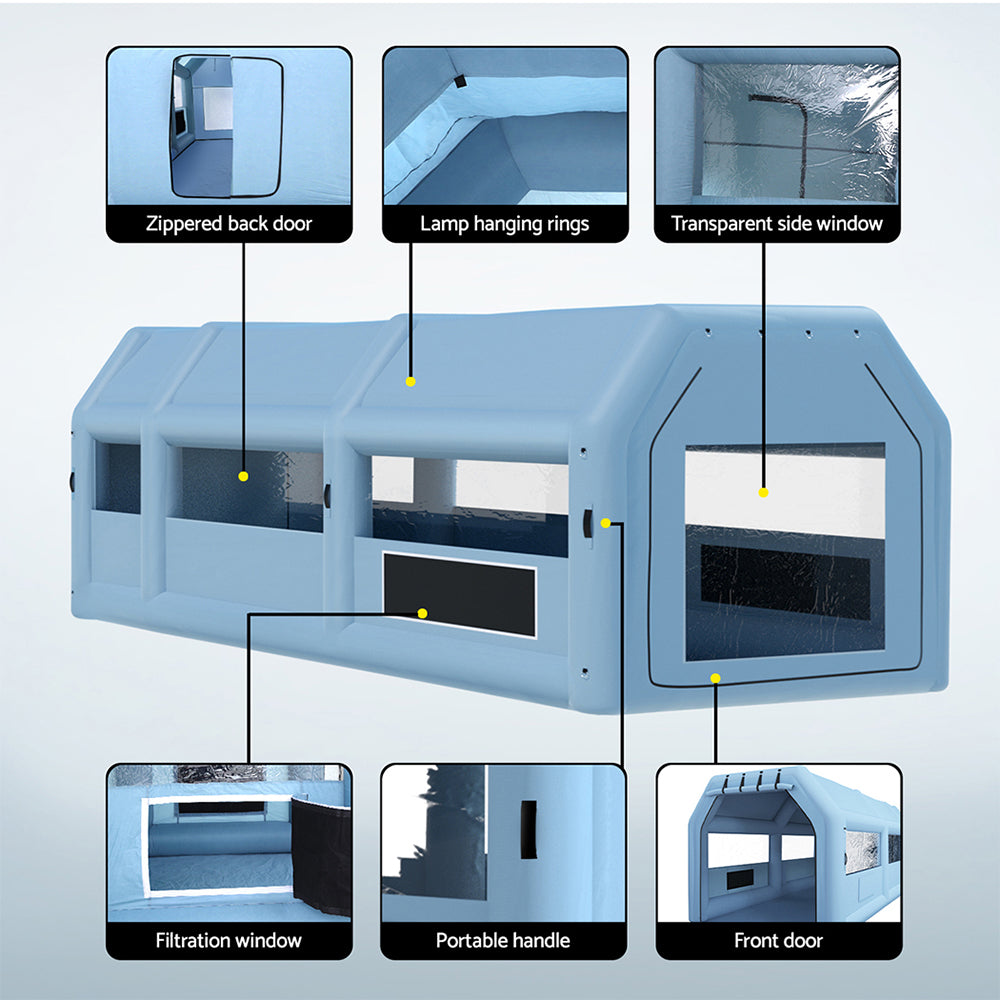 Zippered back door

Lamp hanging rings

Transparent side window

Filtration window

Portable handle

Front door