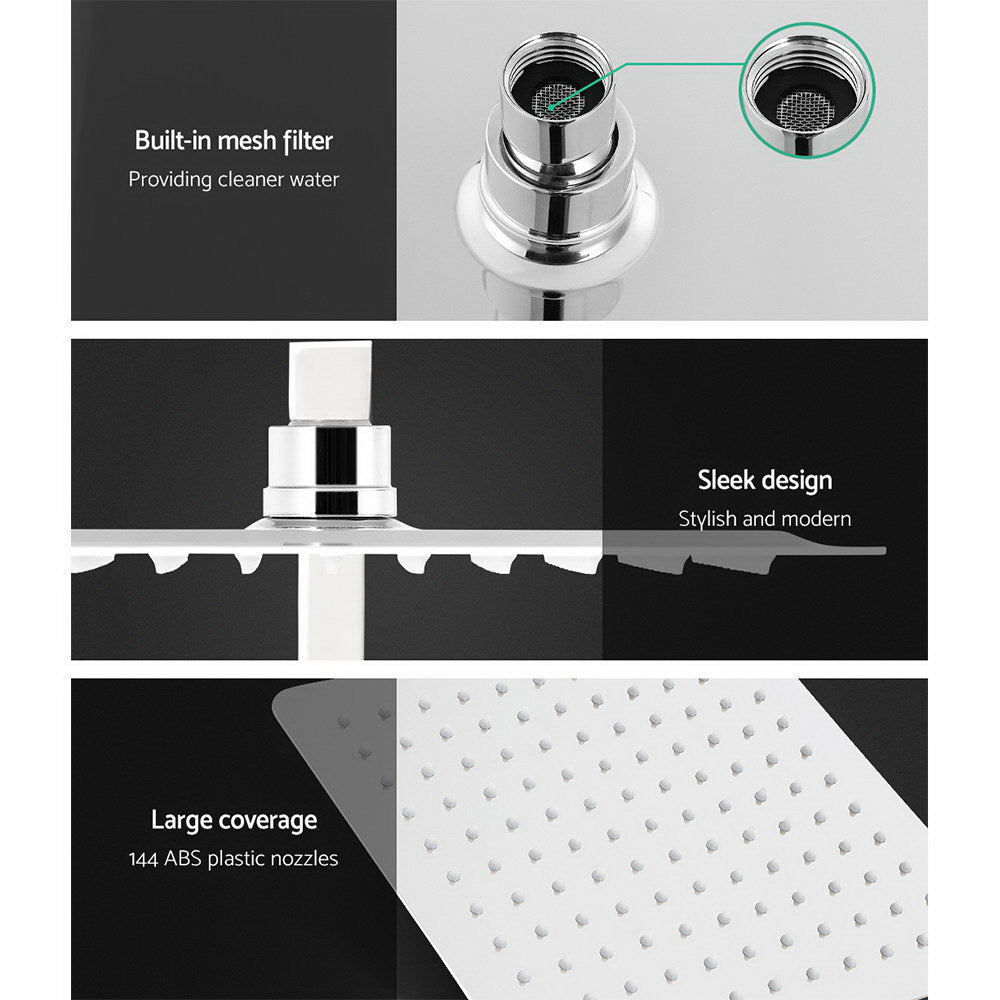 Built-in mesh filter
Providing cleaner water

Sleek design
Stylish and modern

Large coverage
144 ABS plastic nozzles