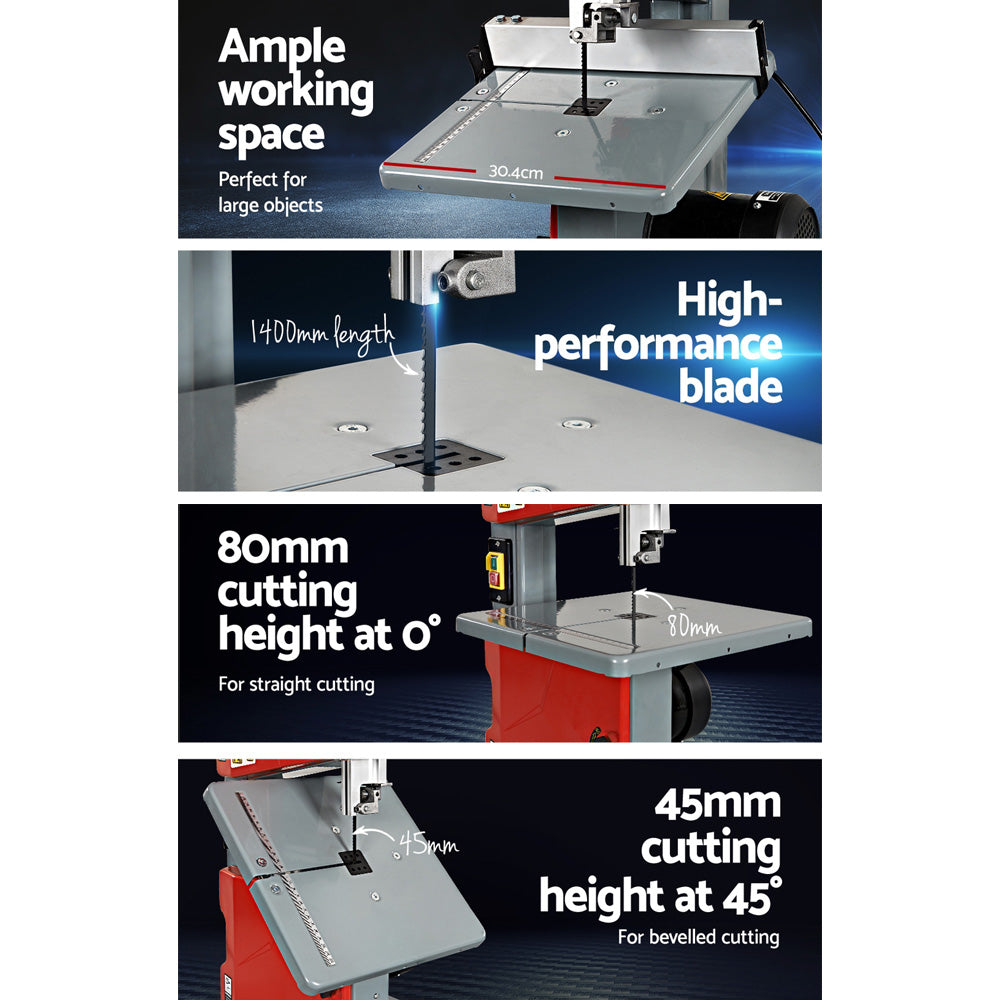 Ample working space

Perfect for large objects

30.4cm

1400mm length

High-performance blade

80mm cutting height at 0°

For straight cutting

80mm

45mm

45mm cutting height at 45°

For bevelled cutting