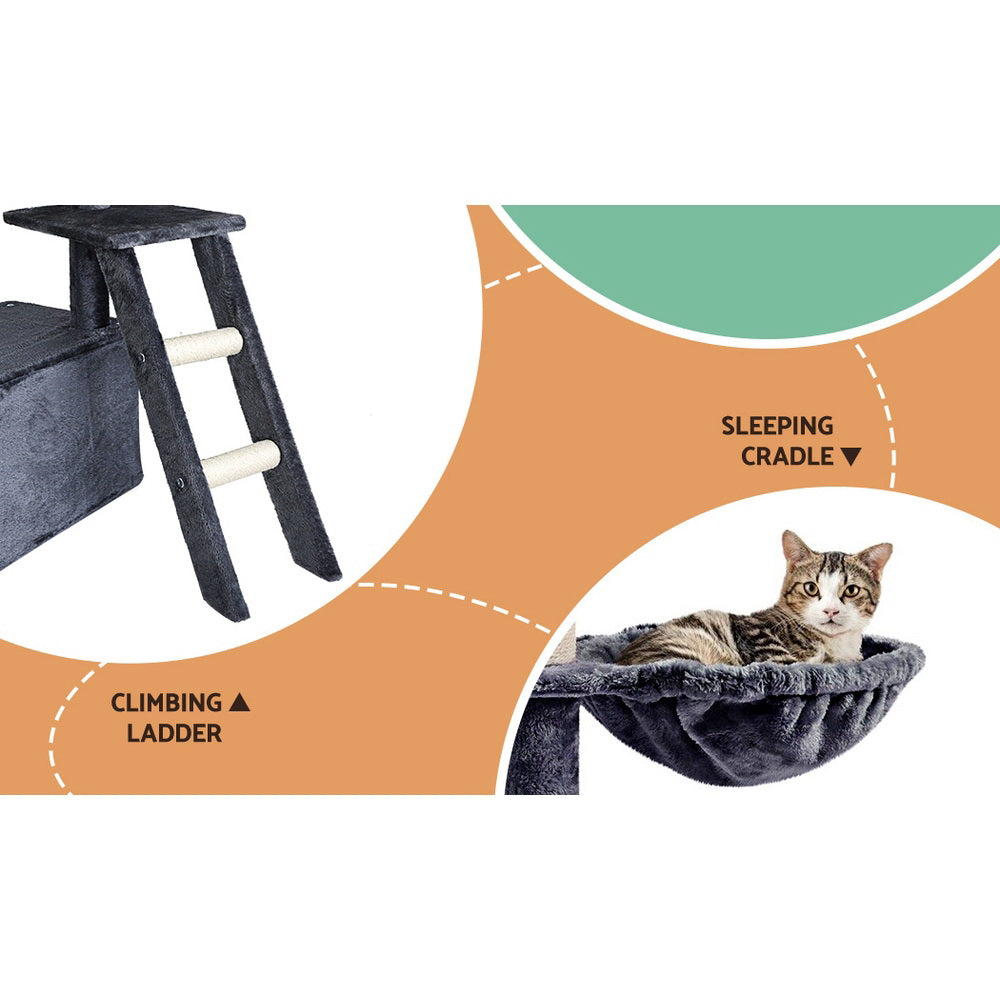 SLEEPING
CRADLE ▼

CLIMBING ▲
LADDER