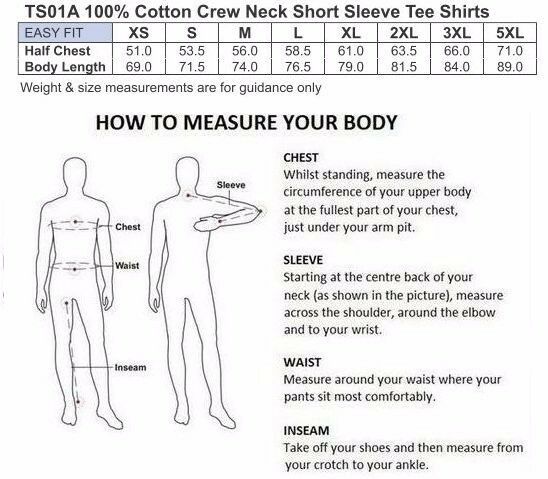 TS01A 100% Cotton Crew Neck Short Sleeve Tee Shirts

| EASY FIT | XS | S | M | L | XL | 2XL | 3XL | 5XL |
|---|---|---|---|---|---|---|---|---|
| Half Chest | 51.0 | 53.5 | 56.0 | 58.5 | 61.0 | 63.5 | 66.0 | 71.0 |
| Body Length | 69.0 | 71.5 | 74.0 | 76.5 | 79.0 | 81.5 | 84.0 | 89.0 |

Weight & size measurements are for guidance only

HOW TO MEASURE YOUR BODY

Chest
Waist
Inseam
Sleeve

CHEST
Whilst standing, measure the circumference of your upper body at the fullest part of your chest, just under your arm pit.

SLEEVE
Starting at the centre back of your neck (as shown in the picture), measure across the shoulder, around the elbow and to your wrist.

WAIST
Measure around your waist where your pants sit most comfortably.

INSEAM
Take off your shoes and then measure from your crotch to your ankle.