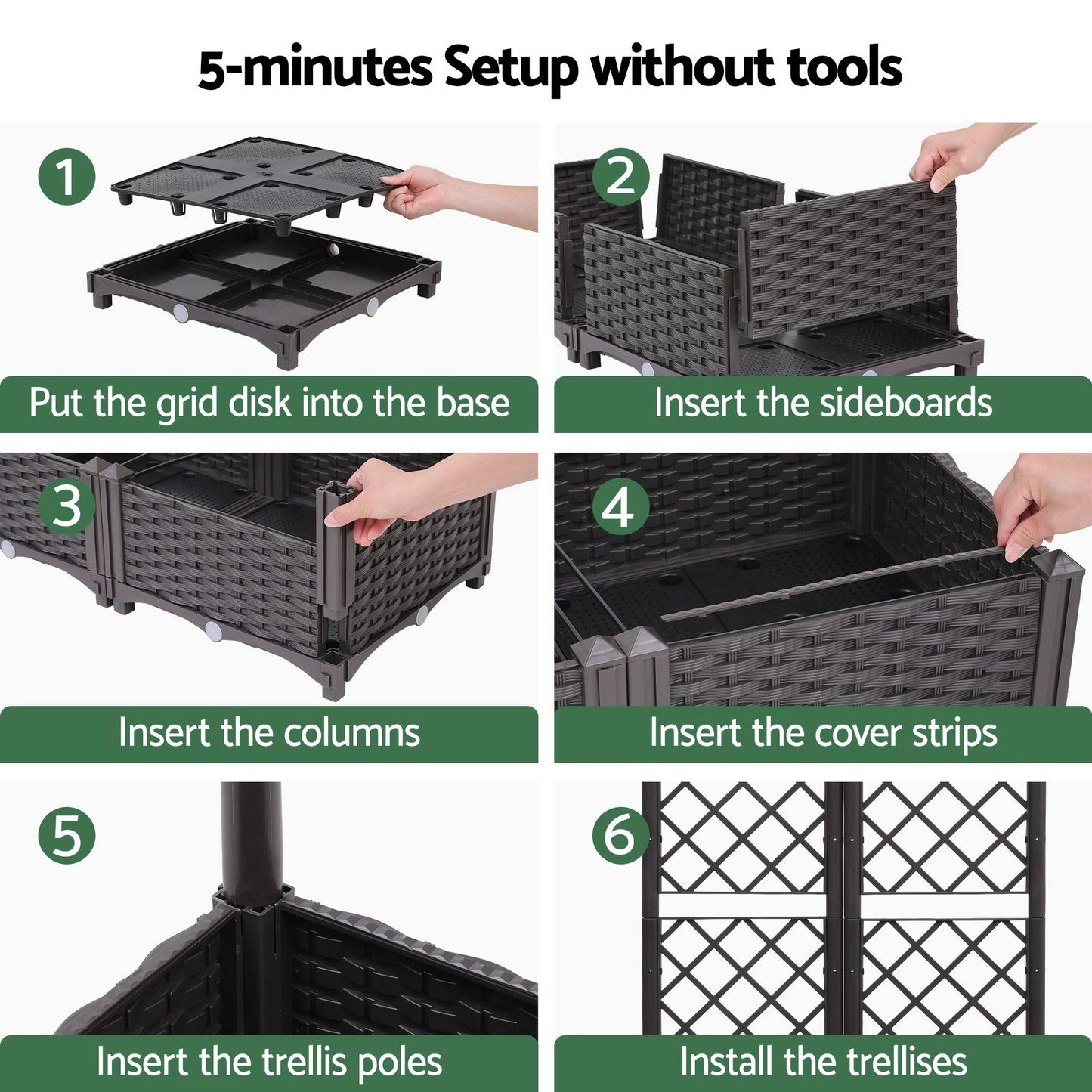 5-minutes Setup without tools

1
Put the grid disk into the base

2
Insert the sideboards

3
Insert the columns

4
Insert the cover strips

5
Insert the trellis poles

6
Install the trellises