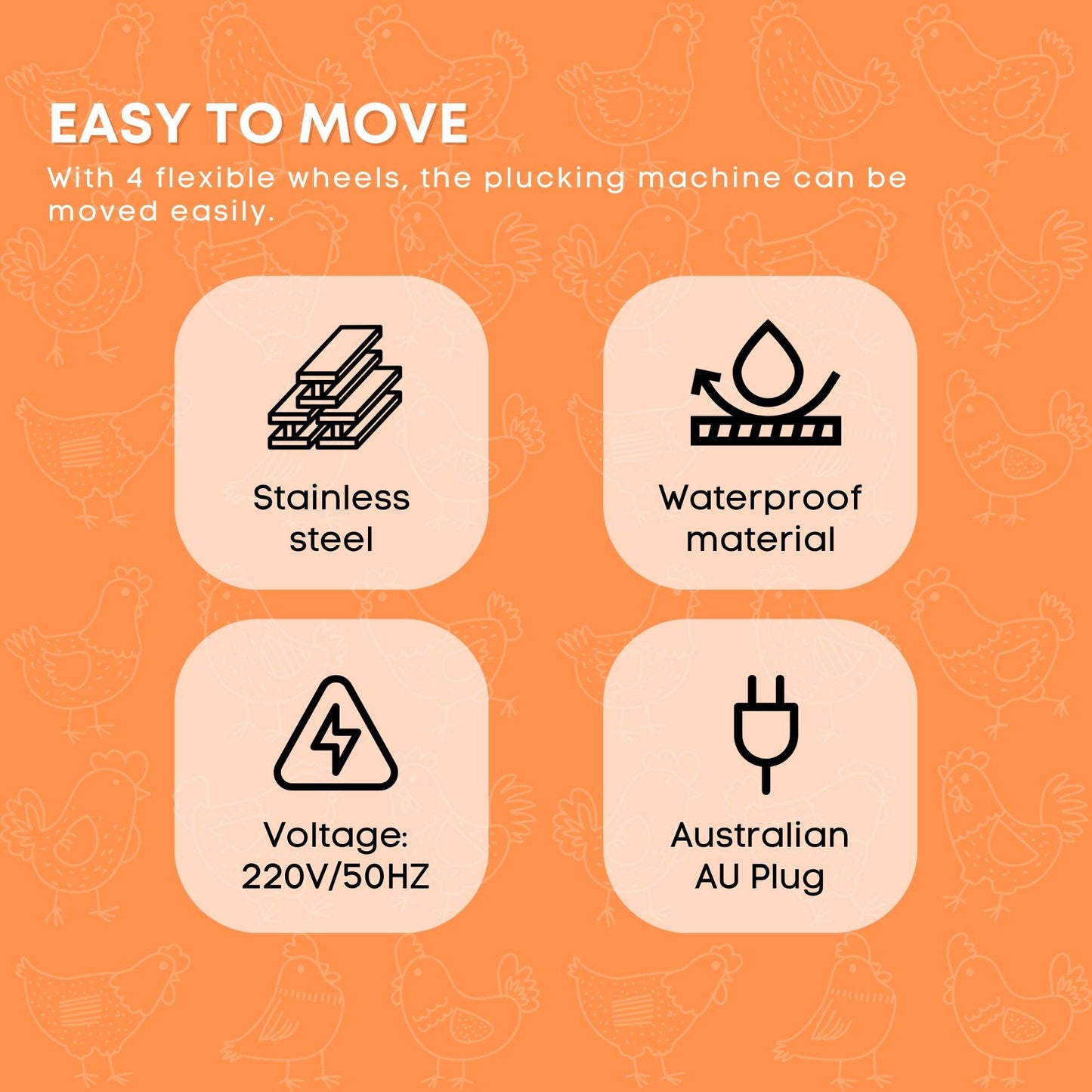 EASY TO MOVE

With 4 flexible wheels, the plucking machine can be moved easily.

Stainless steel

Waterproof material

Voltage: 220V/50HZ

Australian AU Plug