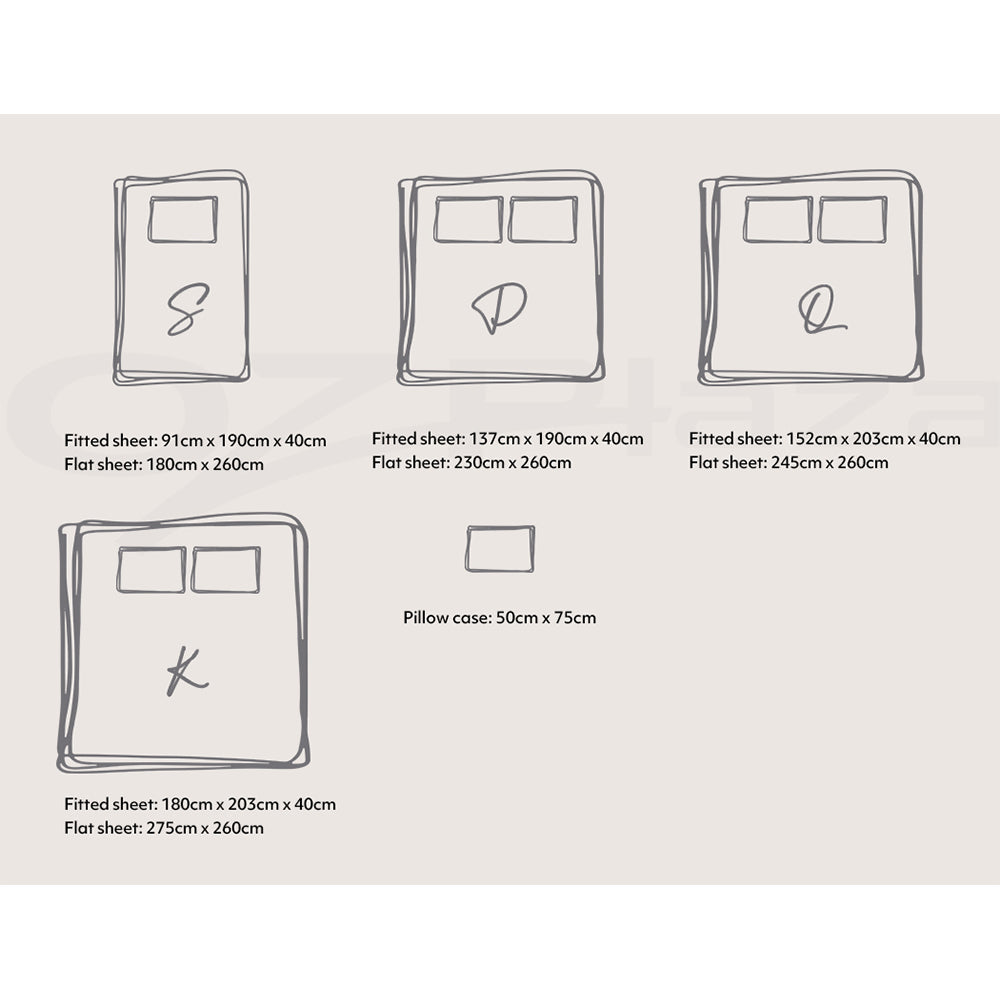 S

Fitted sheet: 91cm x 190cm x 40cm
Flat sheet: 180cm x 260cm

D

Fitted sheet: 137cm x 190cm x 40cm
Flat sheet: 230cm x 260cm

Q

Fitted sheet: 152cm x 203cm x 40cm
Flat sheet: 245cm x 260cm

K

Fitted sheet: 180cm x 203cm x 40cm
Flat sheet: 275cm x 260cm

Pillow case: 50cm x 75cm

OZ Plaza