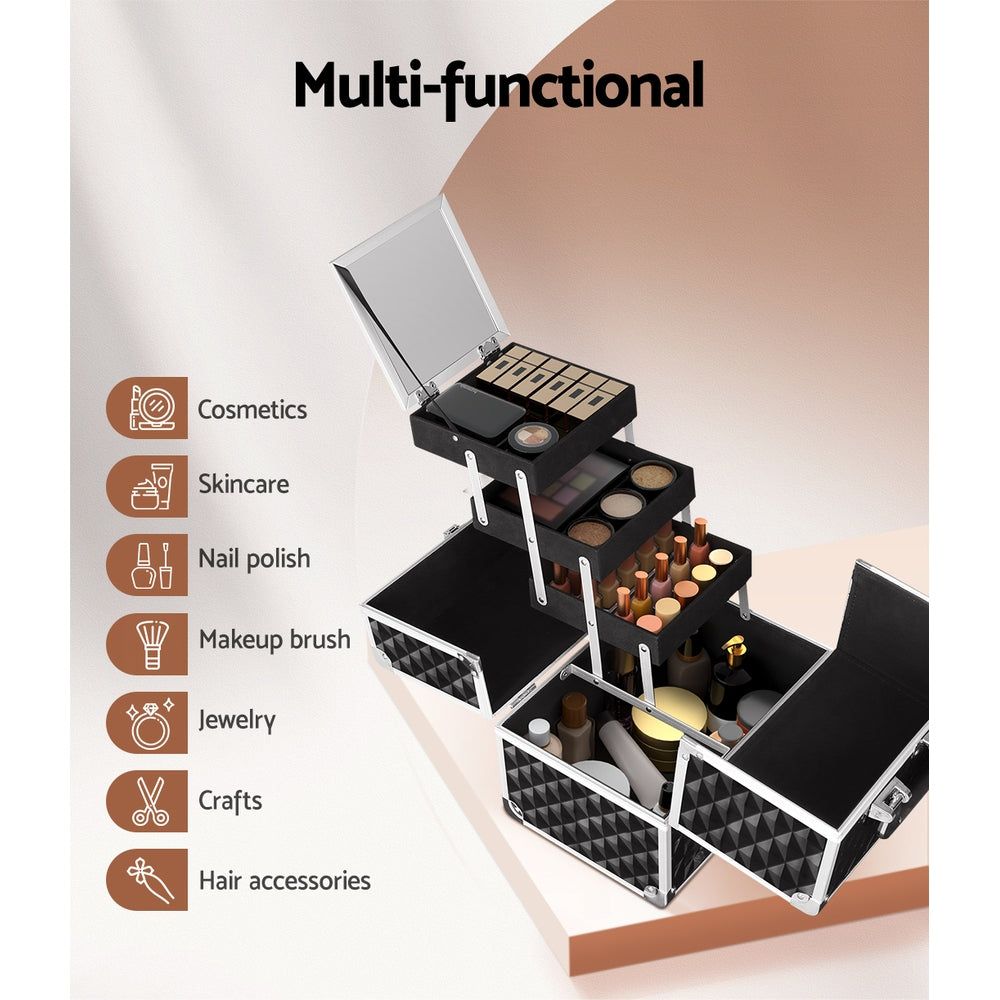 Multi-functional

Cosmetics

Skincare

Nail polish

Makeup brush

Jewelry

Crafts

Hair accessories