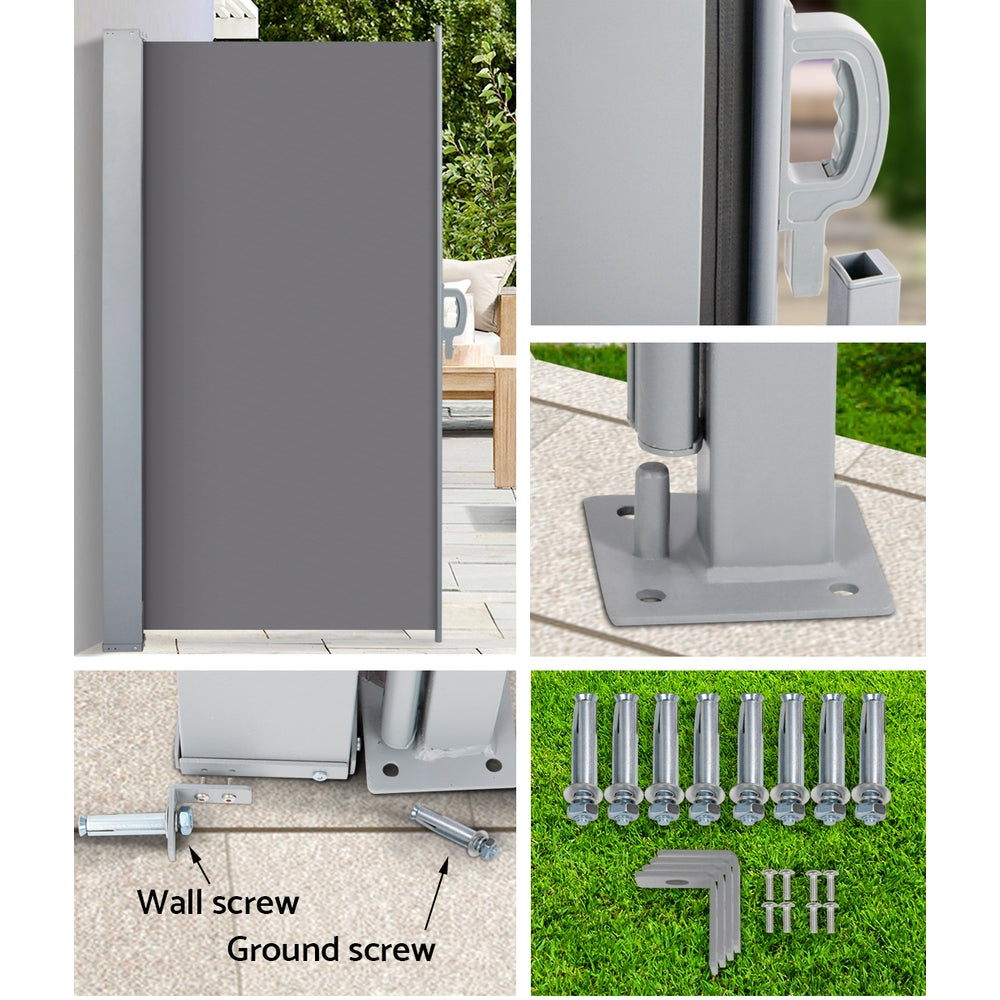 Wall screw
Ground screw